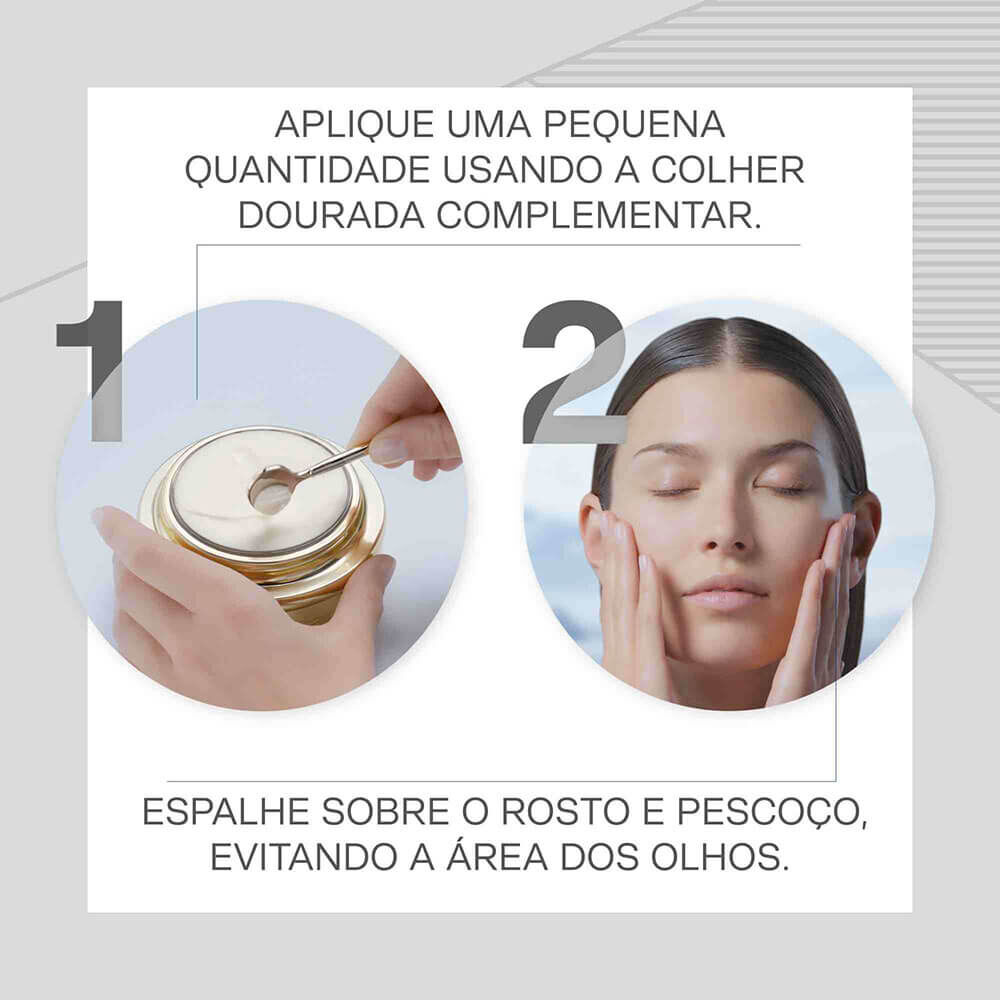 APLIQUE UMA PEQUENA QUANTIDADE USANDO A COLHER DOURADA COMPLEMENTAR.

1

2

ESPALHE SOBRE O ROSTO E PESCOÇO, EVITANDO A ÁREA DOS OLHOS.