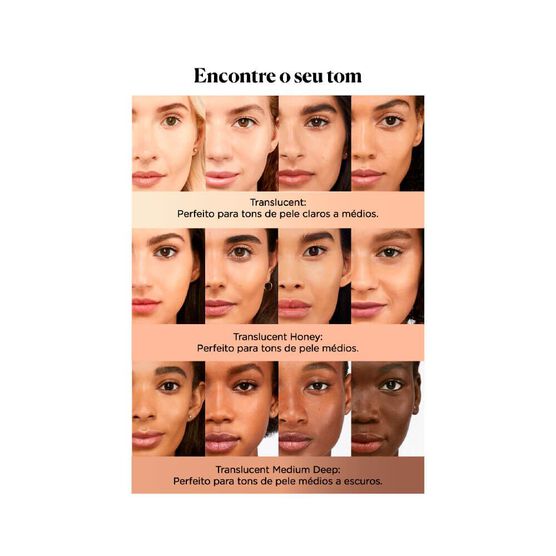 Encontre o seu tom

Translucent:
Perfeito para tons de pele claros a médios.

Translucent Honey:
Perfeito para tons de pele médios.

Translucent Medium Deep:
Perfeito para tons de pele médios a escuros.